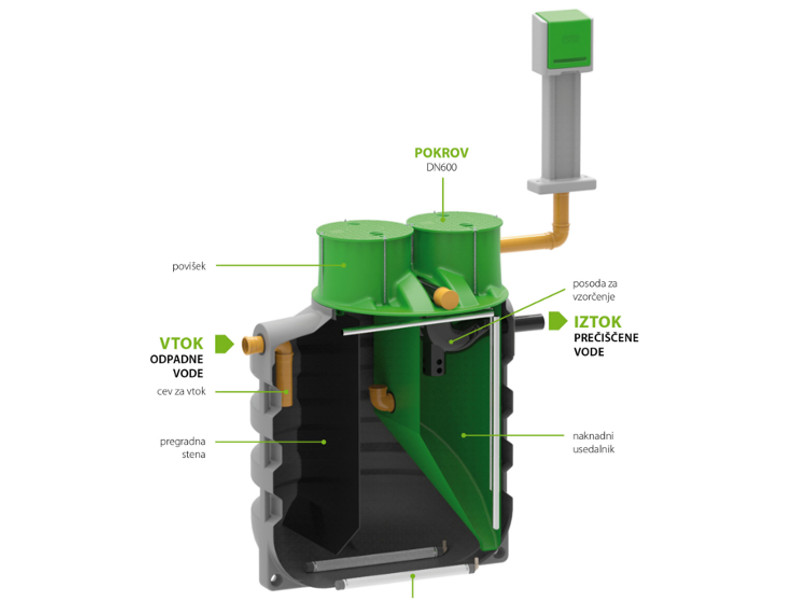 POKROV
DN600

povišek

posoda za vzorčenje

VTOK
ODPADNE VODE

IZTOK
PREČIŠČENE VODE

cev za vtok

pregradna stena

naknadni usedalnik