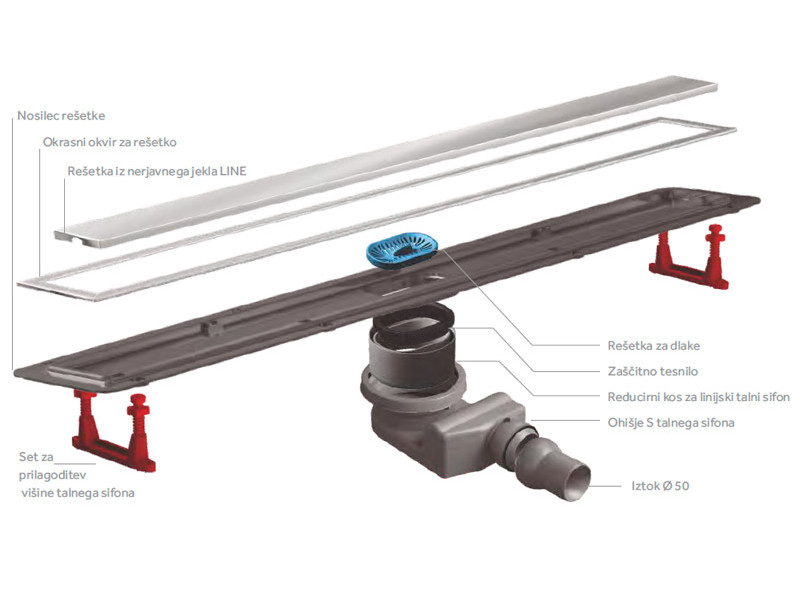 Nosilec rešetke

Okrasni okvir za rešetko

Rešetka iz nerjavnega jekla LINE

Rešetka za dlake

Zaščitno tesnilo

Reducirni kos za linijski talni sifon

Ohišje S talnega sifona

Iztok Ø 50

Set za prilagoditev višine talnega sifona